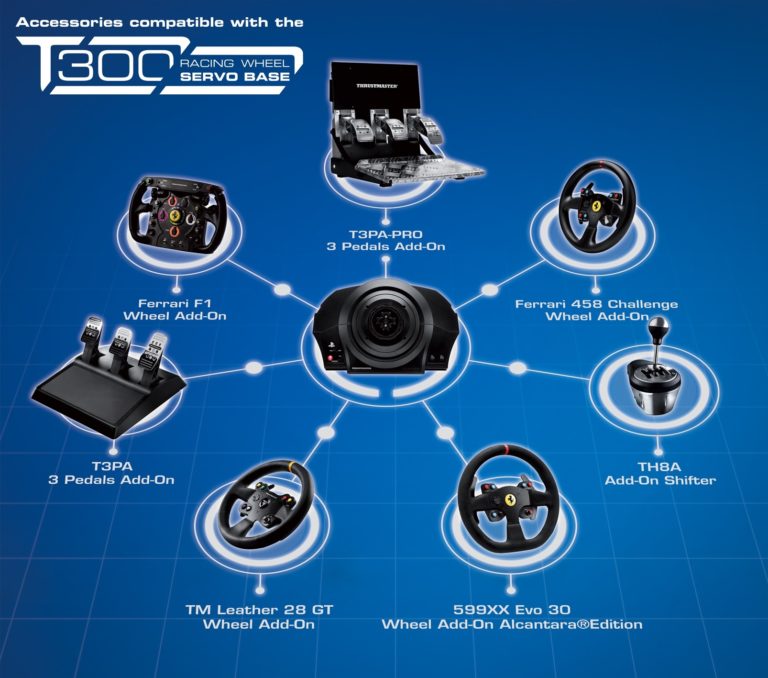 Accessories compatible with the

T300 RACING WHEEL SERVO BASE

THRUSTMASTER

T3PA-PRO
3 Pedals Add-On

Ferrari F1
Wheel Add-On

Ferrari 458 Challenge
Wheel Add-On

T3PA
3 Pedals Add-On

TH8A
Add-On Shifter

TM Leather 28 GT
Wheel Add-On

599XX Evo 30
Wheel Add-On Alcantara®Edition